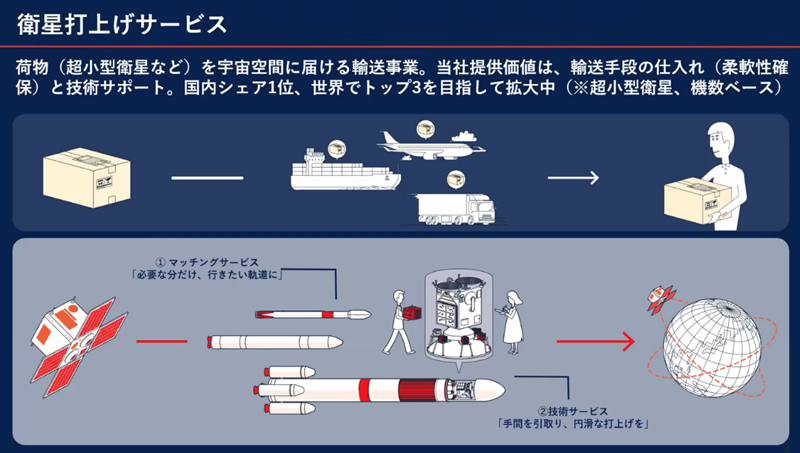 衛星打上げサービス

荷物（超小型衛星など）を宇宙空間に届ける輸送事業。当社提供価値は、輸送手段の仕入れ（柔軟性確保）と技術サポート。国内シェア1位、世界でトップ3を目指して拡大中（※超小型衛星、機数ベース）

① マッチングサービス
「必要な分だけ、行きたい軌道に」

②技術サービス
「手間を引取り、円滑な打上げを」